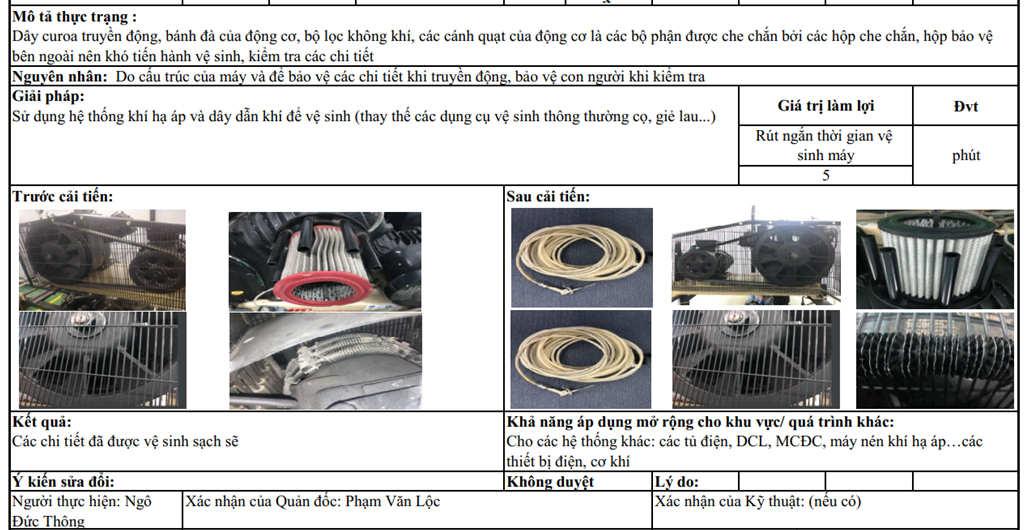 **Mô tả thực trạng :**
Dây curoa truyền động, bánh đà của động cơ, bộ lọc không khí, các cánh quạt của động cơ là các bộ phận được che chắn bởi các hộp che chắn, hộp bảo vệ bên ngoài nên khó tiến hành vệ sinh, kiểm tra các chi tiết

**Nguyên nhân:** Do cấu trúc của máy và để bảo vệ các chi tiết khi truyền động, bảo vệ con người khi kiểm tra

**Giải pháp:**
Sử dụng hệ thống khí hạ áp và dây dẫn khí để vệ sinh (thay thế các dụng cụ vệ sinh thông thường cọ, giẻ lau...)

| Giá trị làm lợi | Đvt |
|---|---|
| Rút ngắn thời gian vệ sinh máy | phút |
| 5 | |

**Trước cải tiến:**

**Sau cải tiến:**

**Kết quả:**
Các chi tiết đã được vệ sinh sạch sẽ

**Khả năng áp dụng mở rộng cho khu vực/ quá trình khác:**
Cho các hệ thống khác: các tủ điện, DCL, MCĐC, máy nén khí hạ áp…các thiết bị điện, cơ khí

**Ý kiến sửa đổi:** **Không duyệt** **Lý do:**

Người thực hiện: Ngô Đức Thông
Xác nhận của Quản đốc: Phạm Văn Lộc
Xác nhận của Kỹ thuật: (nếu có)